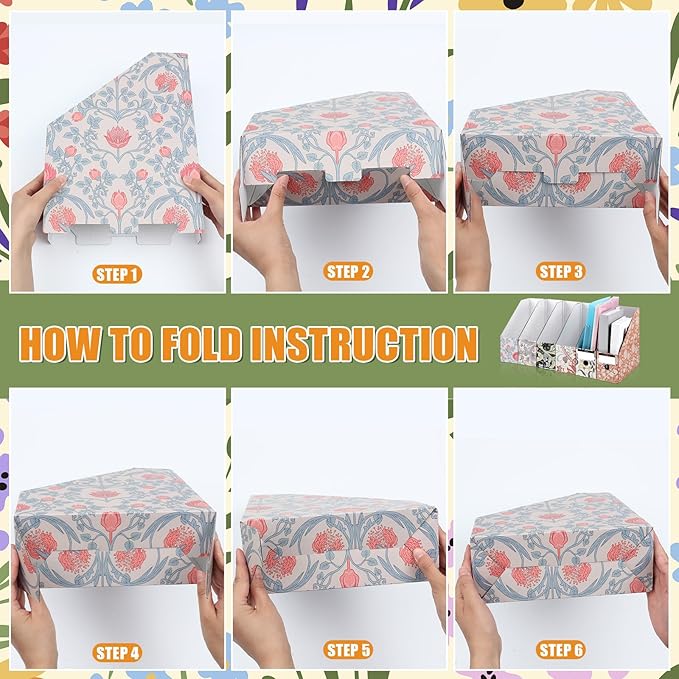 STEP 1

STEP 2

STEP 3

HOW TO FOLD INSTRUCTION

STEP 4

STEP 5

STEP 6