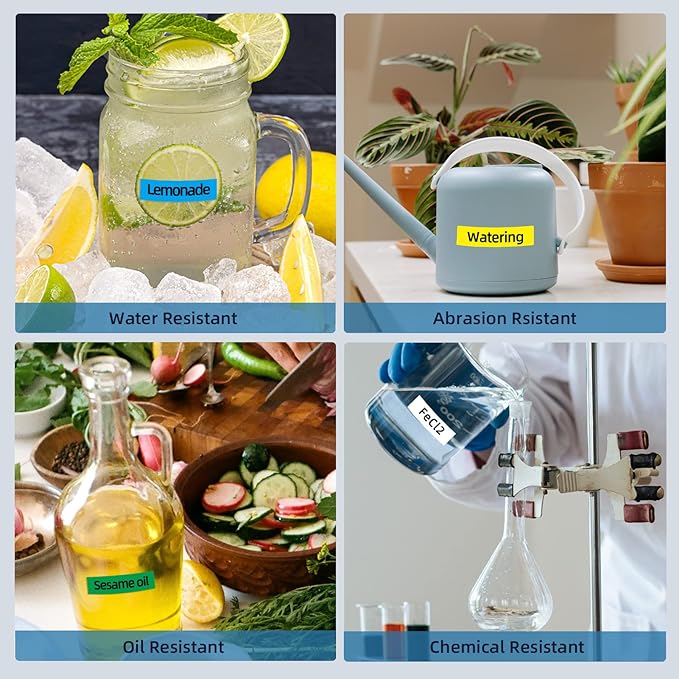 Lemonade

Water Resistant

Watering

Abrasion Rsistant

Sesame oil

Oil Resistant

FeCl2

500

Chemical Resistant