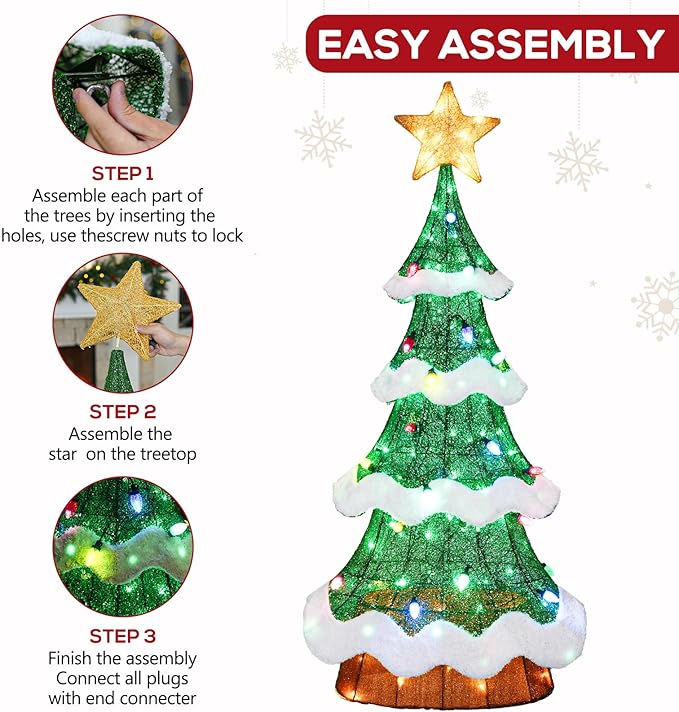 EASY ASSEMBLY

STEP 1
Assemble each part of the trees by inserting the holes, use thescrew nuts to lock

STEP 2
Assemble the star on the treetop

STEP 3
Finish the assembly Connect all plugs with end connecter