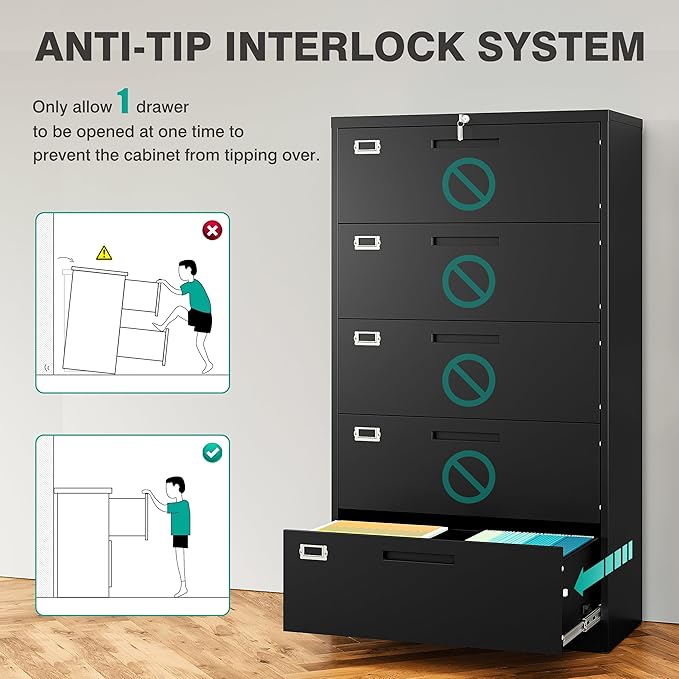 ANTI-TIP INTERLOCK SYSTEM

Only allow 1 drawer to be opened at one time to prevent the cabinet from tipping over.