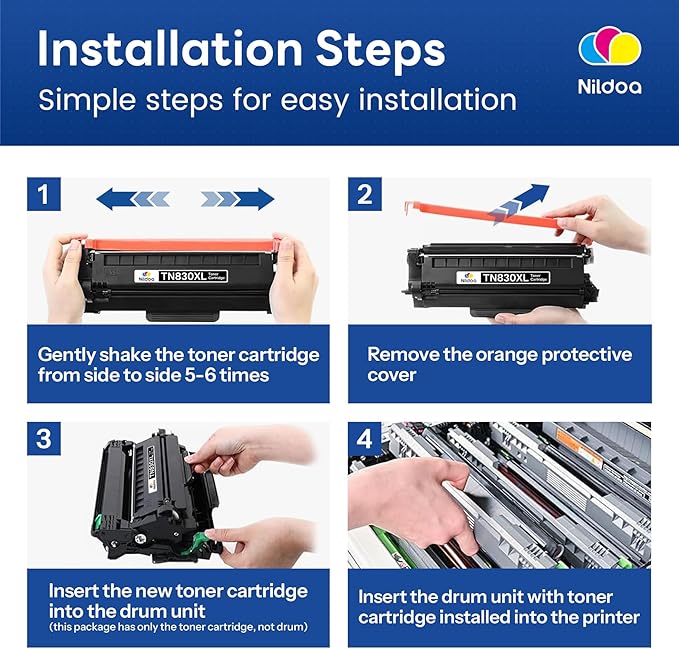 Installation Steps
Simple steps for easy installation

Nildoa

1

Nildoa TN830XL Toner Cartridge

Gently shake the toner cartridge from side to side 5-6 times

2

Nildoa TN830XL Toner Cartridge

Remove the orange protective cover

3

Insert the new toner cartridge into the drum unit
(this package has only the toner cartridge, not drum)

4

Insert the drum unit with toner cartridge installed into the printer