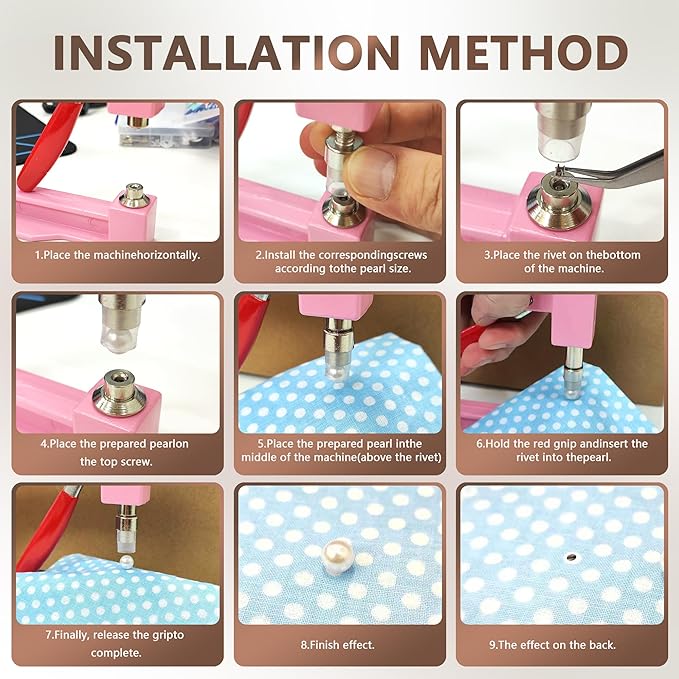 INSTALLATION METHOD

1.Place the machinehorizontally.

2.Install the correspondingscrews according tothe pearl size.

3.Place the rivet on thebottom of the machine.

4.Place the prepared pearlon the top screw.

5.Place the prepared pearl inthe middle of the machine(above the rivet)

6.Hold the red gnip andinsert the rivet into thepearl.

7.Finally, release the gripto complete.

8.Finish effect.

9.The effect on the back.