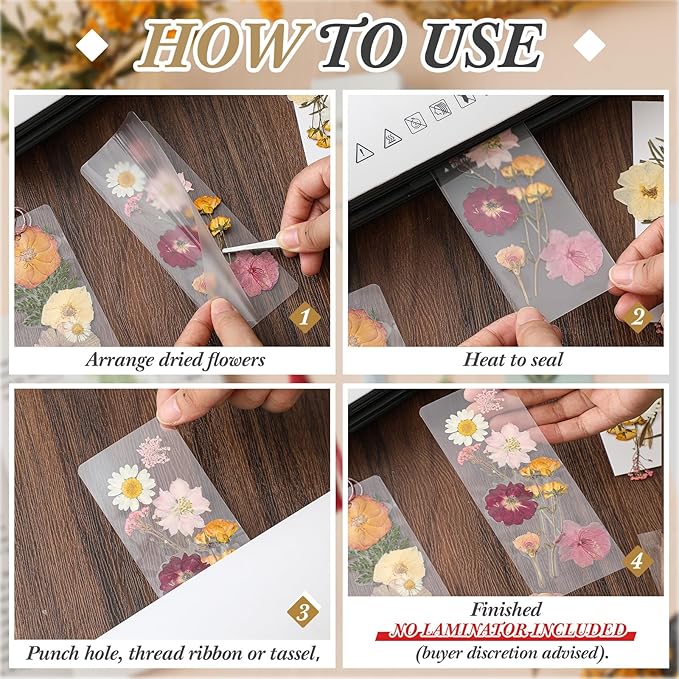 HOW TO USE

1
Arrange dried flowers

2
Heat to seal

3
Punch hole, thread ribbon or tassel,

4
Finished
NO LAMINATOR INCLUDED
(buyer discretion advised).