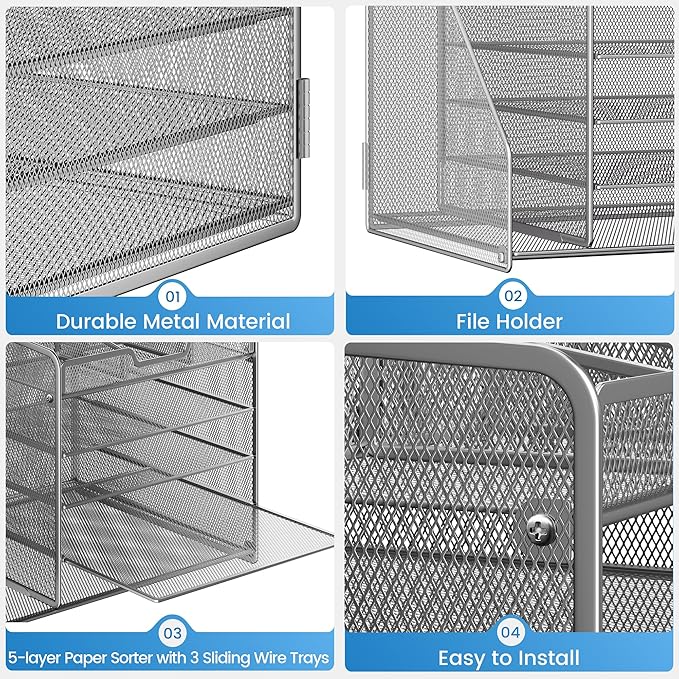 01
Durable Metal Material

02
File Holder

03
5-layer Paper Sorter with 3 Sliding Wire Trays

04
Easy to Install