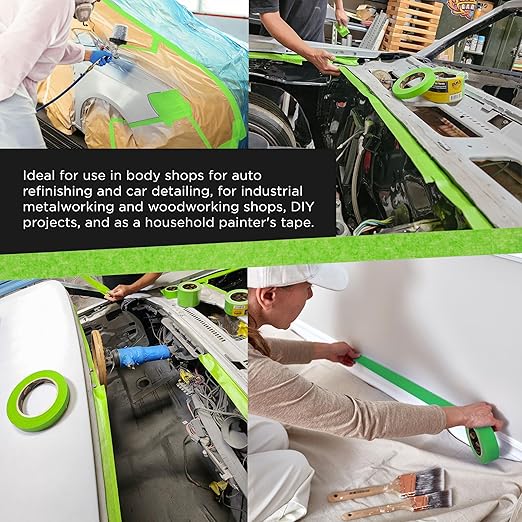 Ideal for use in body shops for auto refinishing and car detailing, for industrial metalworking and woodworking shops, DIY projects, and as a household painter's tape.