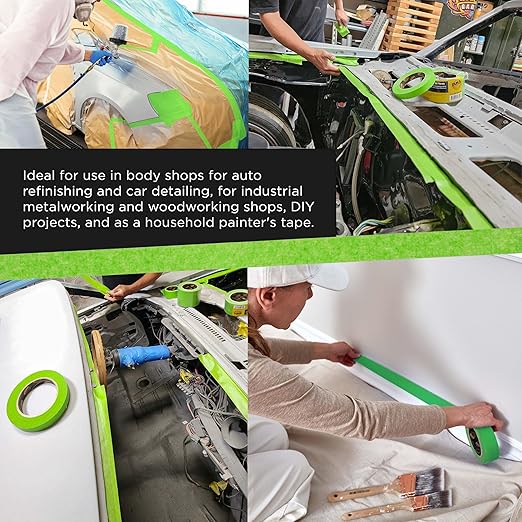 Ideal for use in body shops for auto refinishing and car detailing, for industrial metalworking and woodworking shops, DIY projects, and as a household painter's tape.